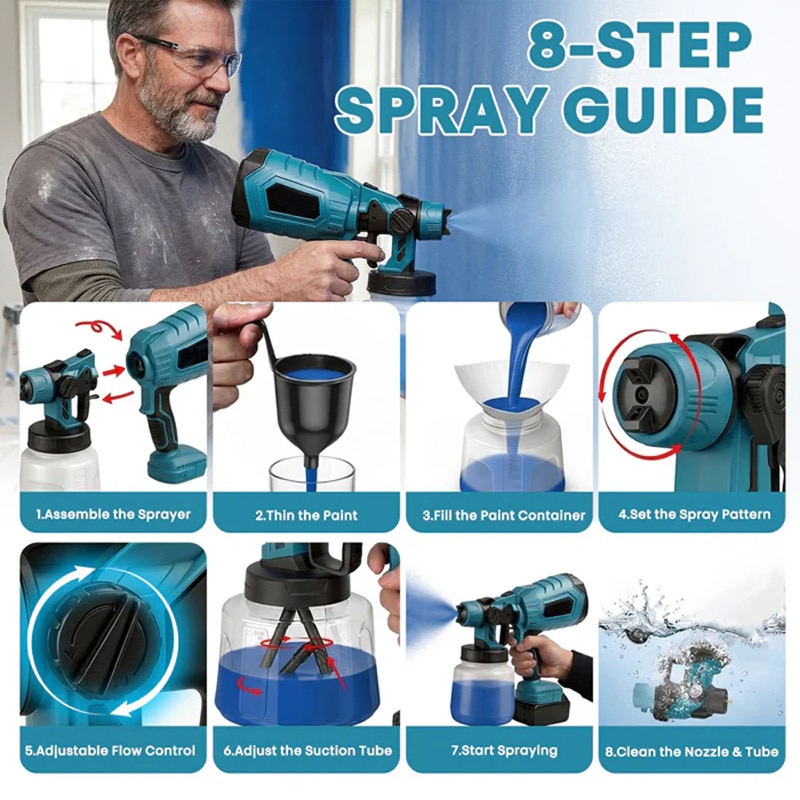 8-STEP SPRAY GUIDE

1.Assemble the Sprayer

2.Thin the Paint

3.Fill the Paint Container

4.Set the Spray Pattern

5.Adjustable Flow Control

6.Adjust the Suction Tube

7.Start Spraying

8.Clean the Nozzle & Tube