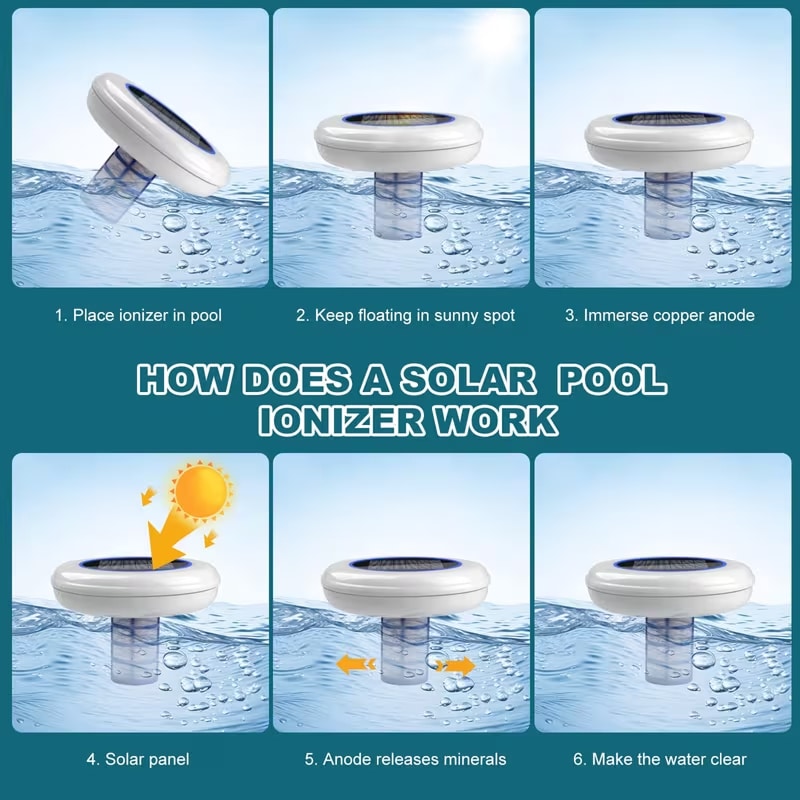 1. Place ionizer in pool

2. Keep floating in sunny spot

3. Immerse copper anode

HOW DOES A SOLAR POOL IONIZER WORK

4. Solar panel

5. Anode releases minerals

6. Make the water clear