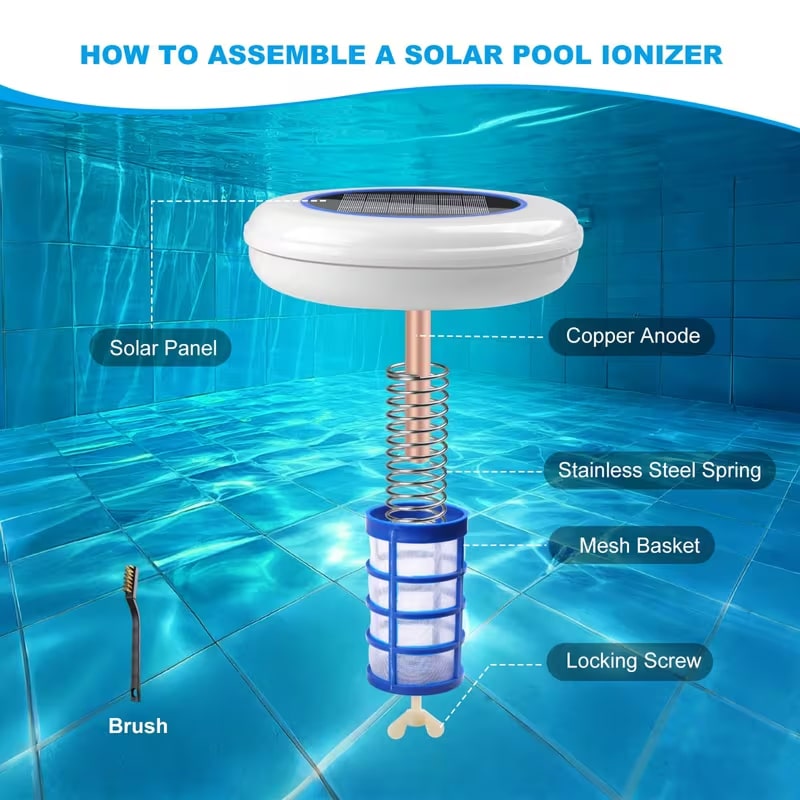 HOW TO ASSEMBLE A SOLAR POOL IONIZER

Solar Panel

Copper Anode

Stainless Steel Spring

Mesh Basket

Locking Screw

Brush