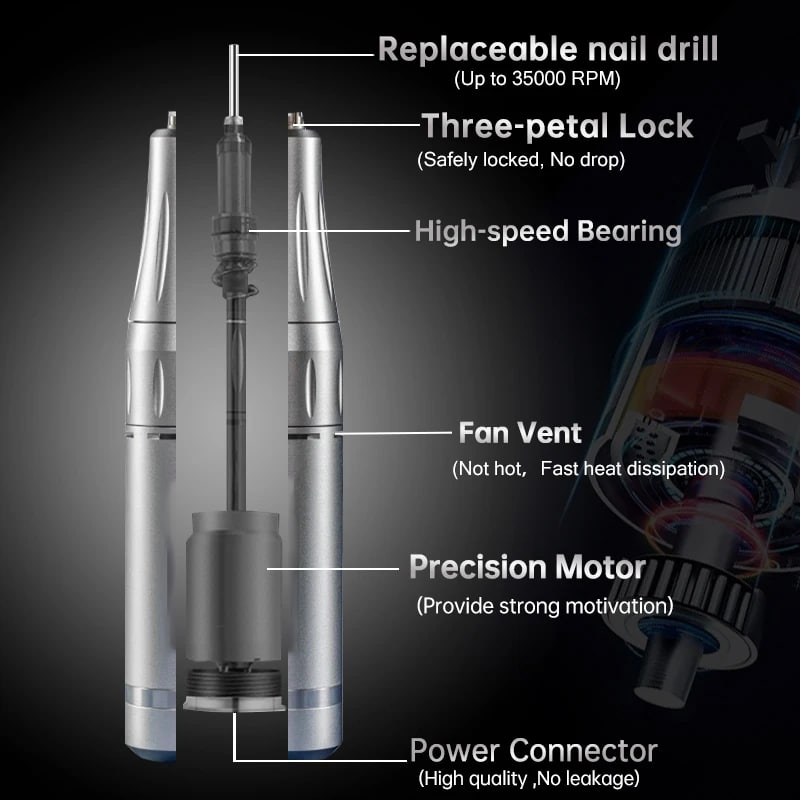 Replaceable nail drill
(Up to 35000 RPM)

Three-petal Lock
(Safely locked, No drop)

High-speed Bearing

Fan Vent
(Not hot， Fast heat dissipation)

Precision Motor
(Provide strong motivation)

Power Connector
(High quality ,No leakage)