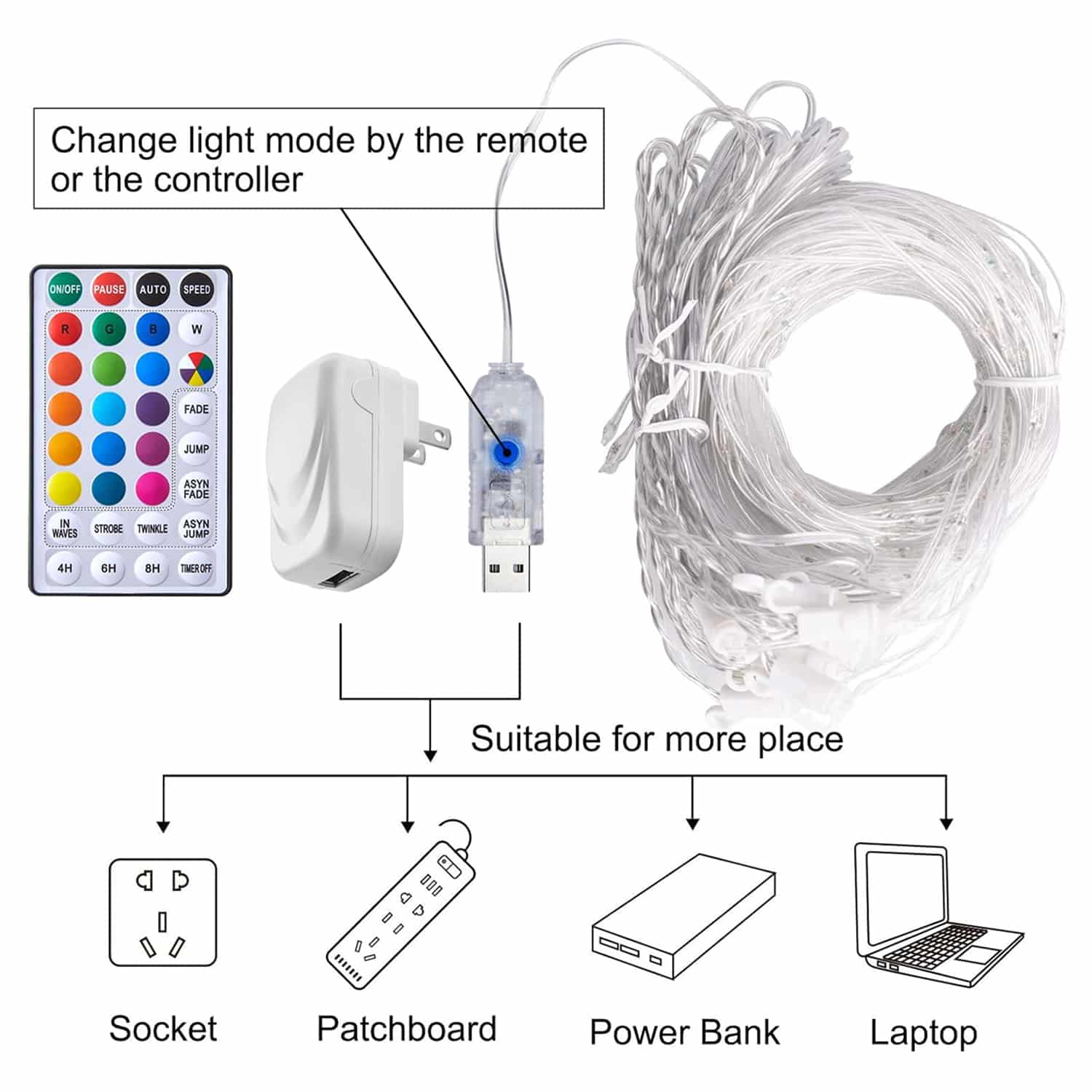 Change light mode by the remote or the controller

ON/OFF PAUSE AUTO SPEED
R G B W
FADE
JUMP
ASYN FADE
IN WAVES STROBE TWINKLE ASYN JUMP
4H 6H 8H TIMER OFF

Suitable for more place

Socket
Patchboard
Power Bank
Laptop