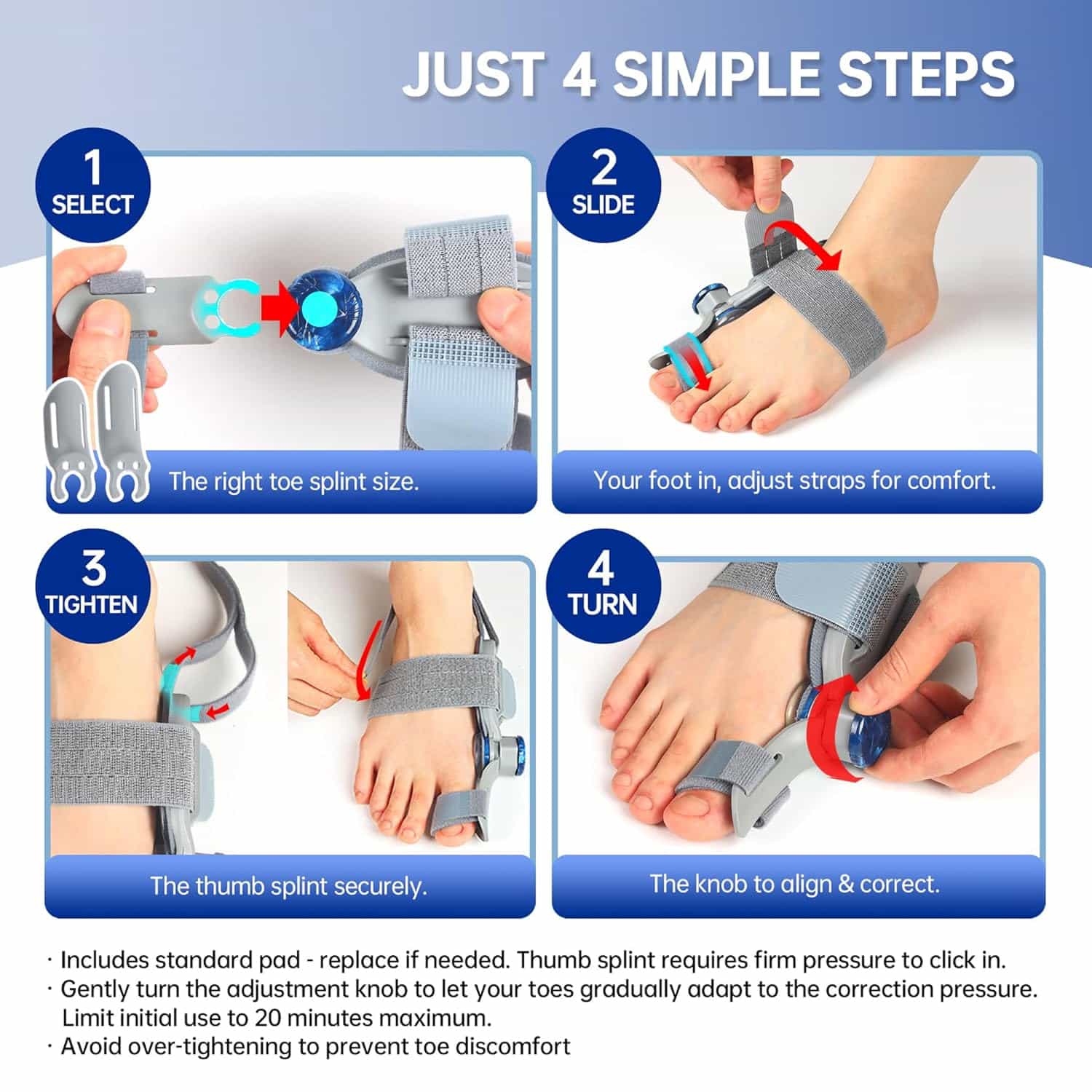 JUST 4 SIMPLE STEPS

1
SELECT

The right toe splint size.

2
SLIDE

Your foot in, adjust straps for comfort.

3
TIGHTEN

The thumb splint securely.

4
TURN

The knob to align & correct.

· Includes standard pad - replace if needed. Thumb splint requires firm pressure to click in.
· Gently turn the adjustment knob to let your toes gradually adapt to the correction pressure. Limit initial use to 20 minutes maximum.
· Avoid over-tightening to prevent toe discomfort