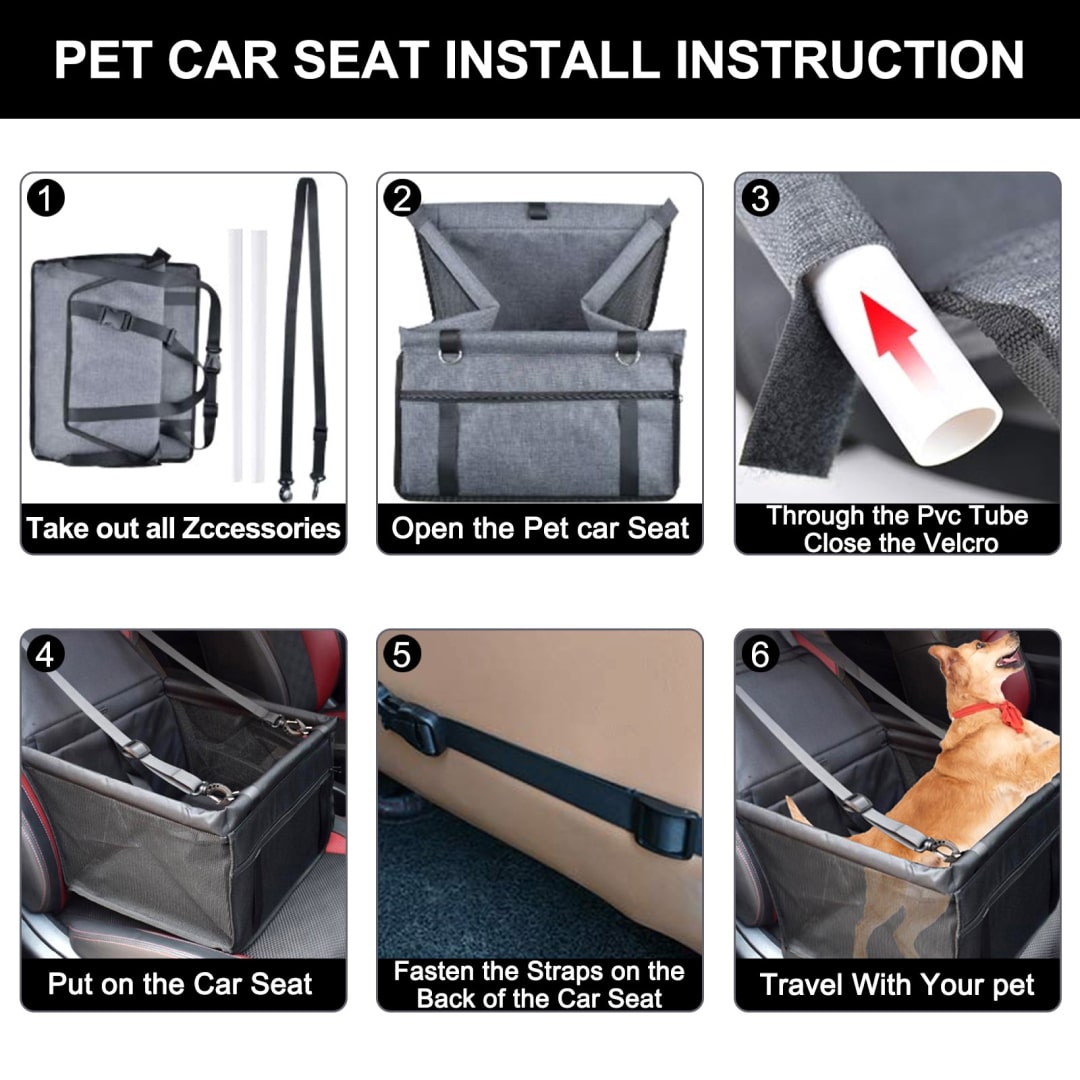 PET CAR SEAT INSTALL INSTRUCTION

1
Take out all Zccessories

2
Open the Pet car Seat

3
Through the Pvc Tube Close the Velcro

4
Put on the Car Seat

5
Fasten the Straps on the Back of the Car Seat

6
Travel With Your pet