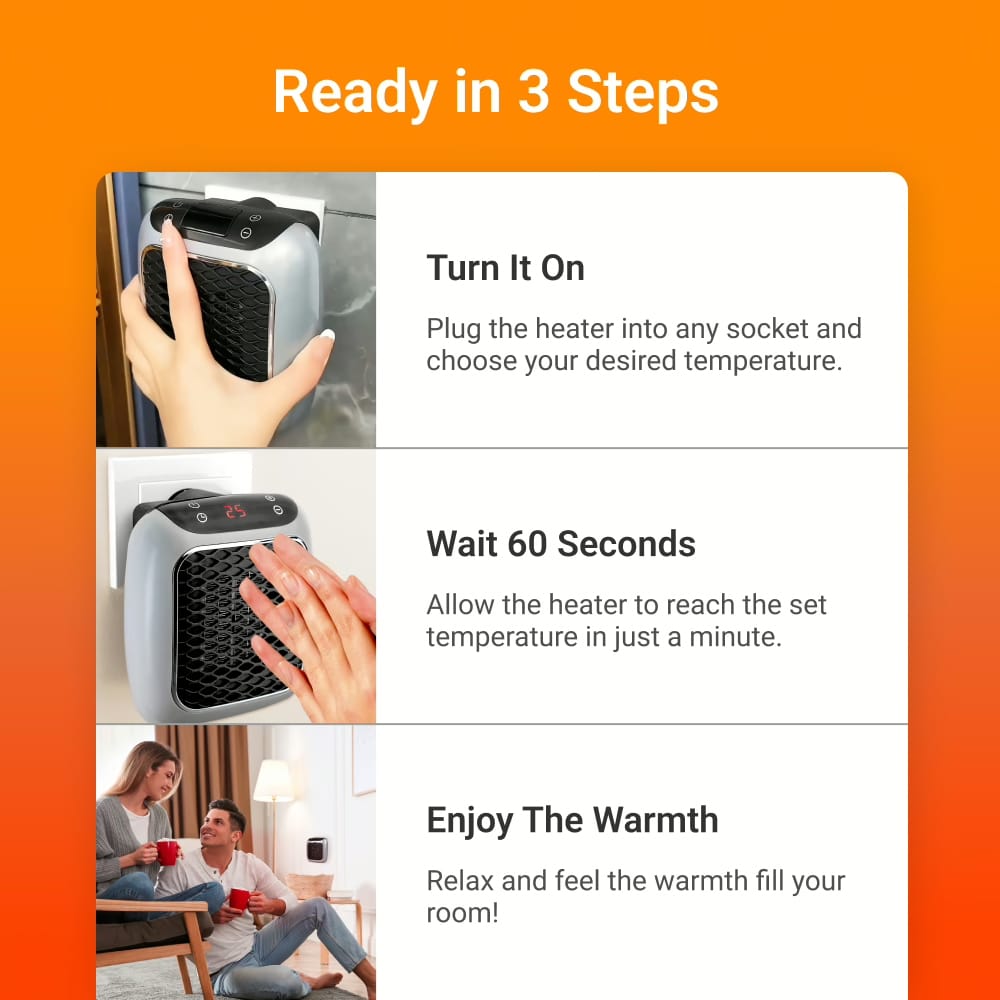 Ready in 3 Steps

Turn It On

Plug the heater into any socket and choose your desired temperature.

25

Wait 60 Seconds

Allow the heater to reach the set temperature in just a minute.

Enjoy The Warmth

Relax and feel the warmth fill your room!