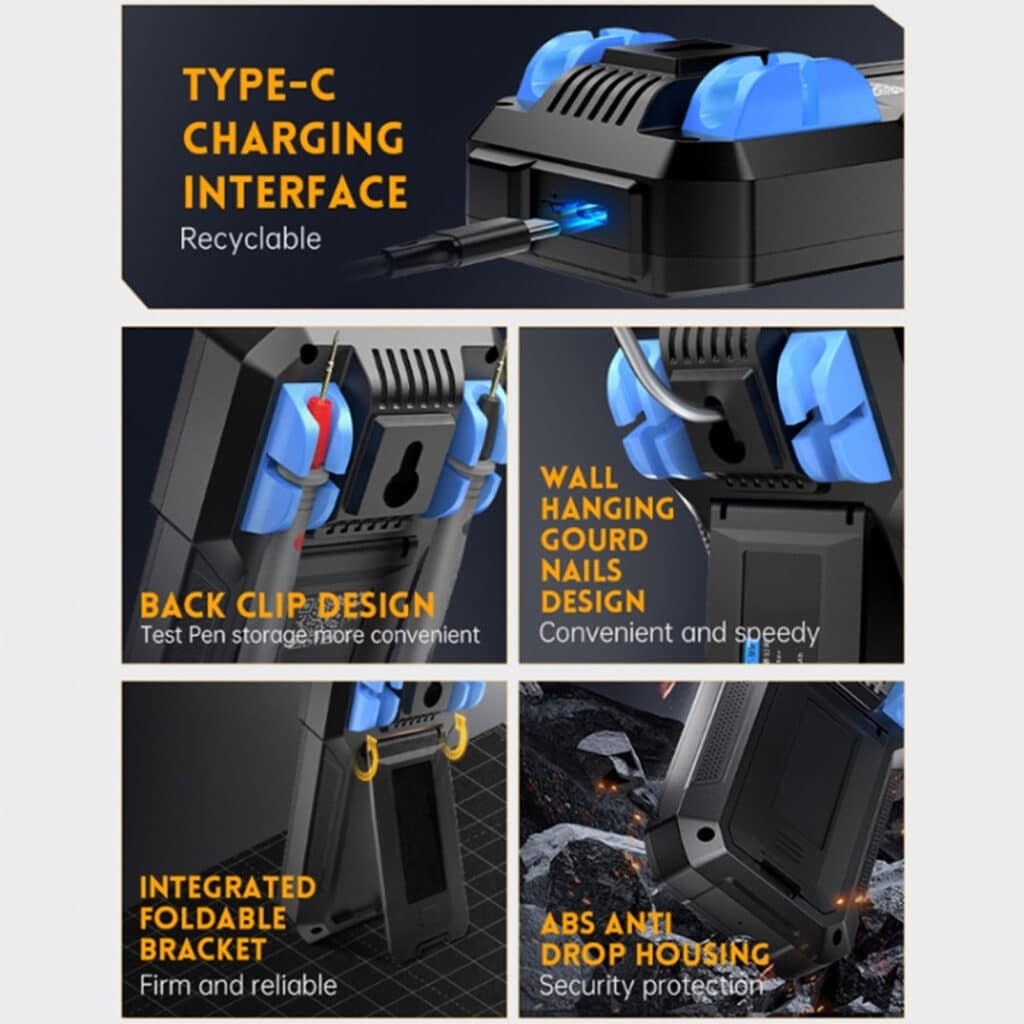 TYPE-C CHARGING INTERFACE
Recyclable

BACK CLIP DESIGN
Test Pen storage more convenient

WALL HANGING GOURD NAILS DESIGN
Convenient and speedy

INTEGRATED FOLDABLE BRACKET
Firm and reliable

ABS ANTI DROP HOUSING
Security protection